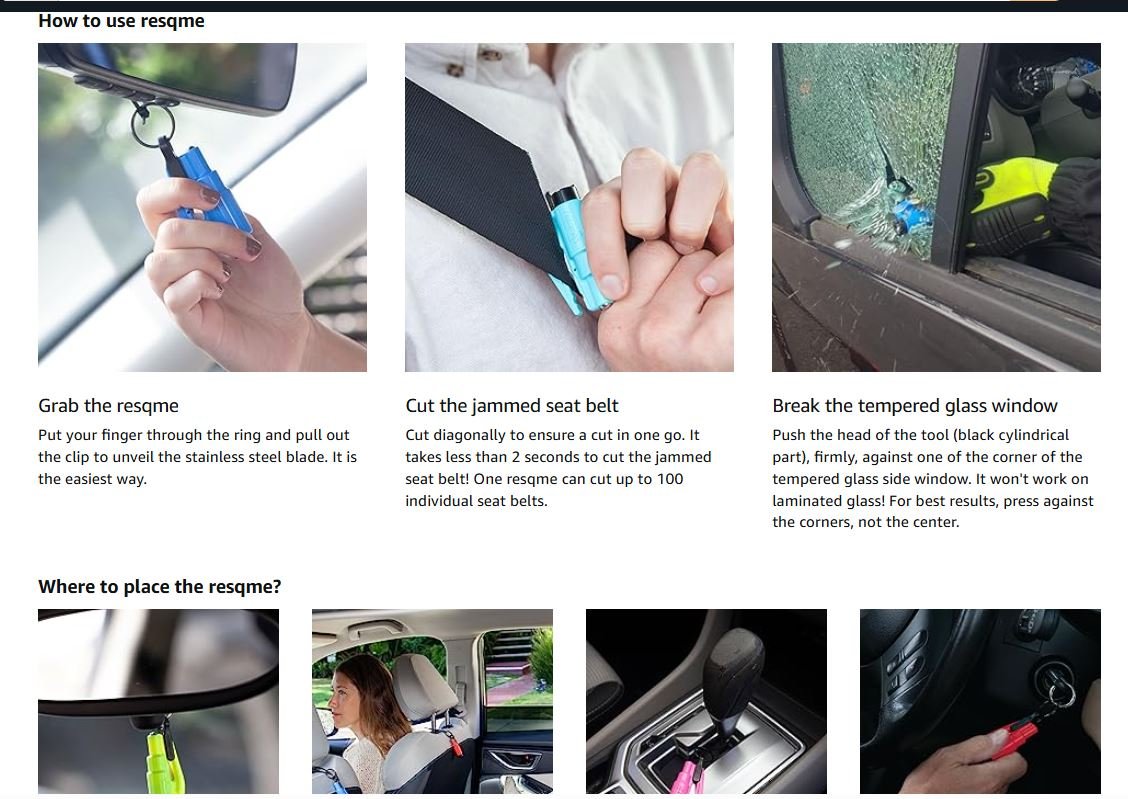 How to use resqme

Grab the resqme

Put your finger through the ring and pull out the clip to unveil the stainless steel blade. It is the easiest way.

Cut the jammed seat belt

Cut diagonally to ensure a cut in one go. It takes less than 2 seconds to cut the jammed seat belt! One resqme can cut up to 100 individual seat belts.

Break the tempered glass window

Push the head of the tool (black cylindrical part), firmly, against one of the corner of the tempered glass side window. It won't work on laminated glass! For best results, press against the corners, not the center.

Where to place the resqme?